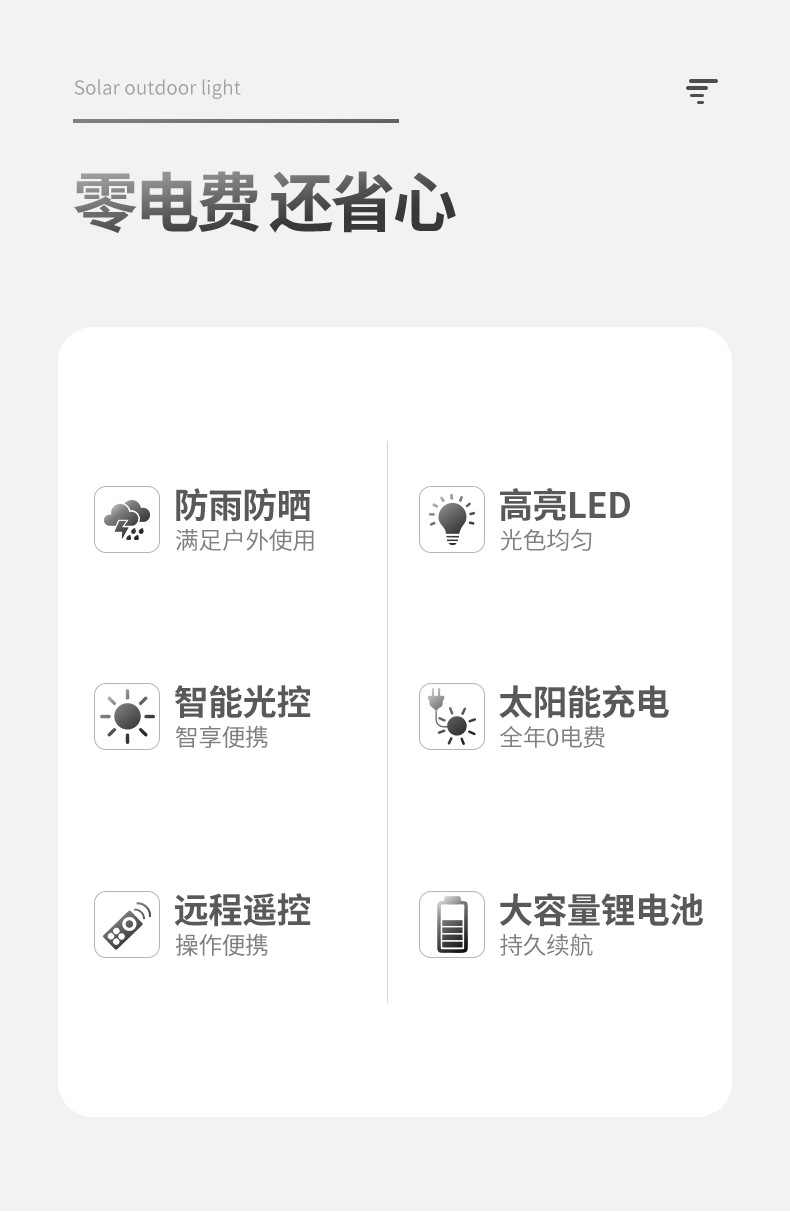 Solar outdoor light

零电费 还省心

防雨防晒
满足户外使用

智能光控
智享便携

远程遥控
操作便携

高亮LED
光色均匀

太阳能充电
全年0电费

大容量锂电池
持久续航