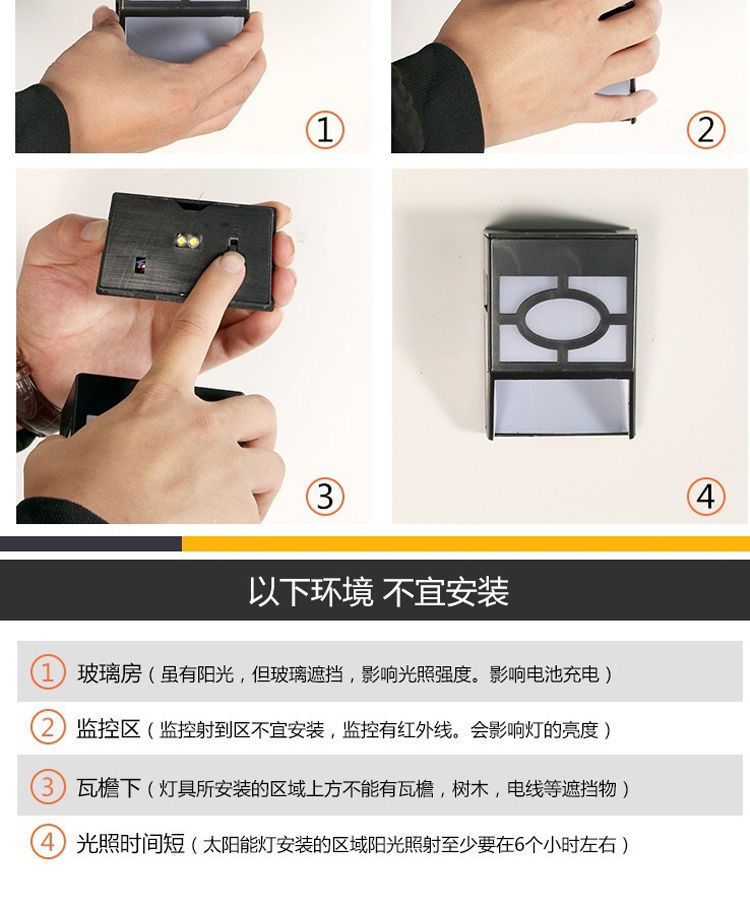 ①

②

③

④

以下环境 不宜安装

① 玻璃房（虽有阳光，但玻璃遮挡，影响光照强度。影响电池充电）

② 监控区（监控射到区不宜安装，监控有红外线。会影响灯的亮度）

③ 瓦檐下（灯具所安装的区域上方不能有瓦檐，树木，电线等遮挡物）

④ 光照时间短（太阳能灯安装的区域阳光照射至少要在6个小时左右）