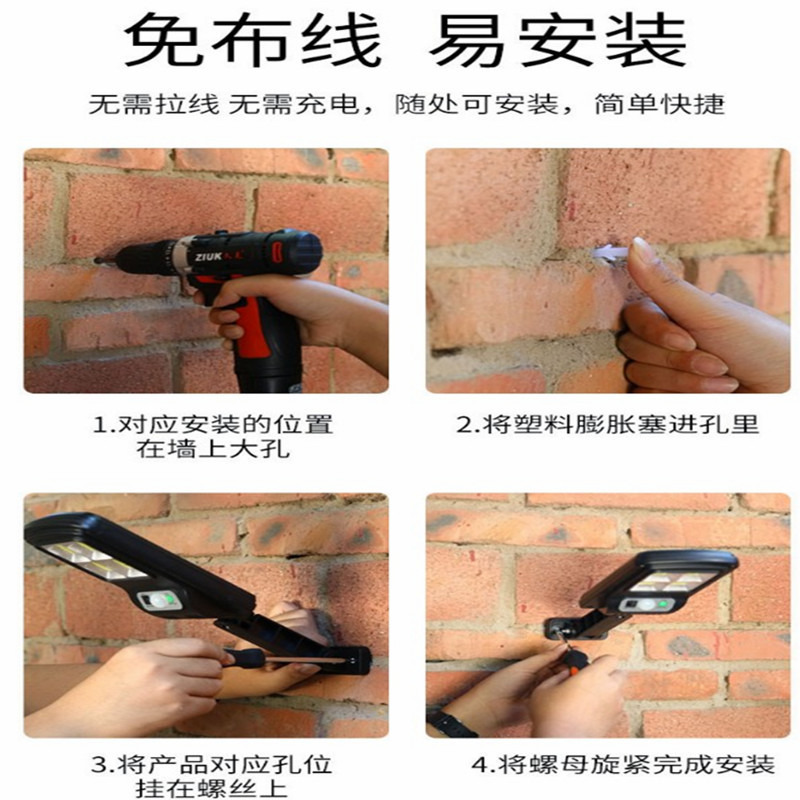 免布线 易安装

无需拉线 无需充电，随处可安装，简单快捷

ZIUK

1.对应安装的位置在墙上大孔

2.将塑料膨胀塞进孔里

3.将产品对应孔位挂在螺丝上

4.将螺母旋紧完成安装