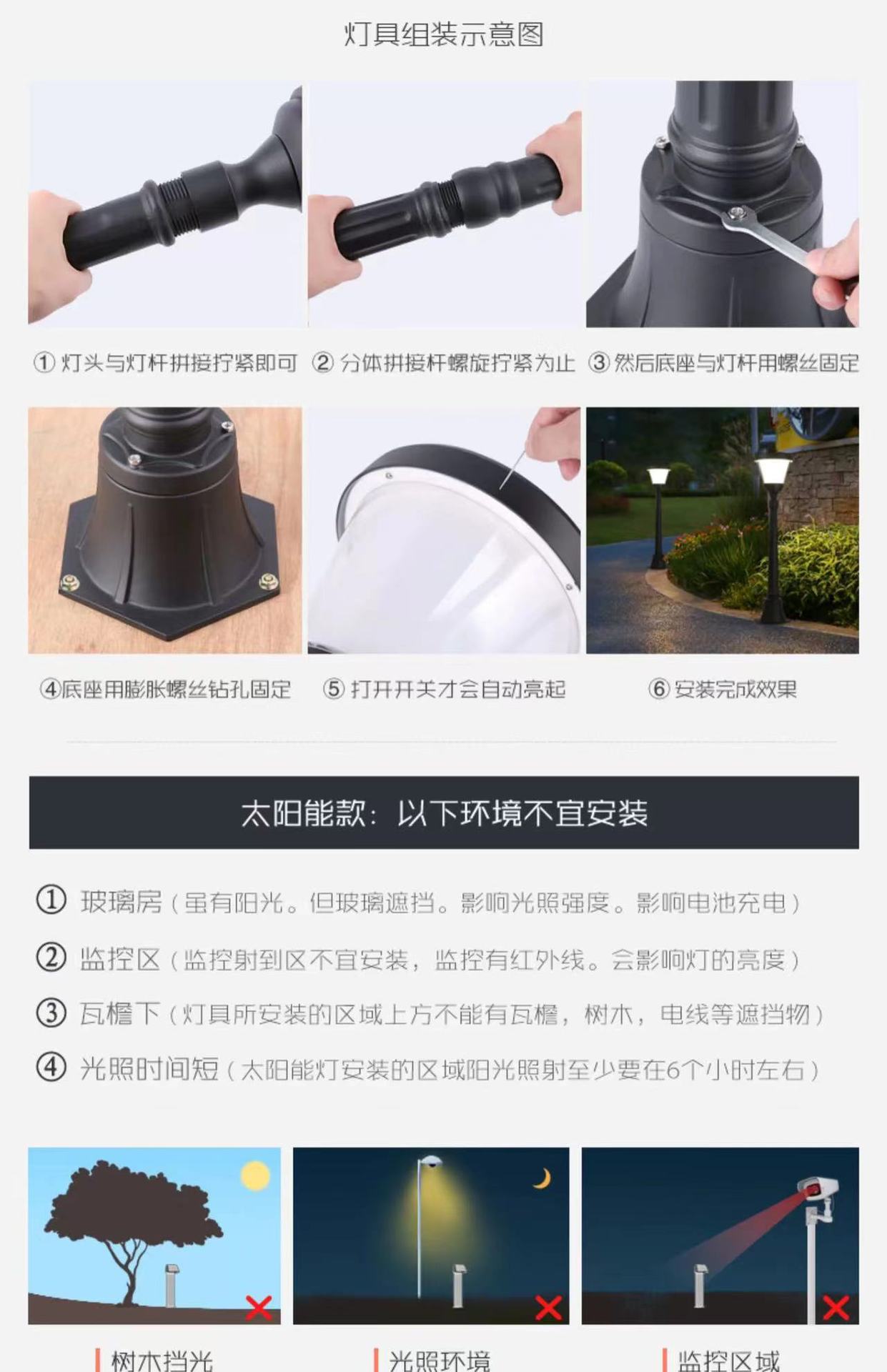 灯具组装示意图

① 灯头与灯杆拼接拧紧即可 ② 分体拼接杆螺旋拧紧为止 ③ 然后底座与灯杆用螺丝固定

④底座用膨胀螺丝钻孔固定 ⑤ 打开开关才会自动亮起 ⑥ 安装完成效果

太阳能款：以下环境不宜安装

① 玻璃房（虽有阳光。但玻璃遮挡。影响光照强度。影响电池充电）

② 监控区（监控射到区不宜安装，监控有红外线。会影响灯的亮度）

③ 瓦檐下（灯具所安装的区域上方不能有瓦檐，树木，电线等遮挡物）

④ 光照时间短（太阳能灯安装的区域阳光照射至少要在6个小时左右）

树木挡光

光照环境

监控区域