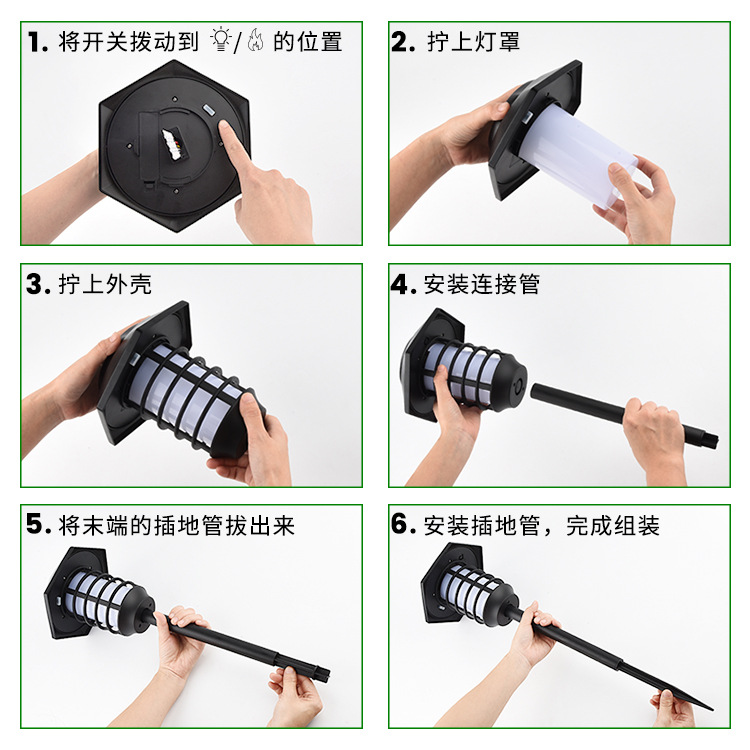 1. 将开关拨动到 / 的位置

2. 拧上灯罩

3. 拧上外壳

4. 安装连接管

5. 将末端的插地管拔出来

6. 安装插地管，完成组装