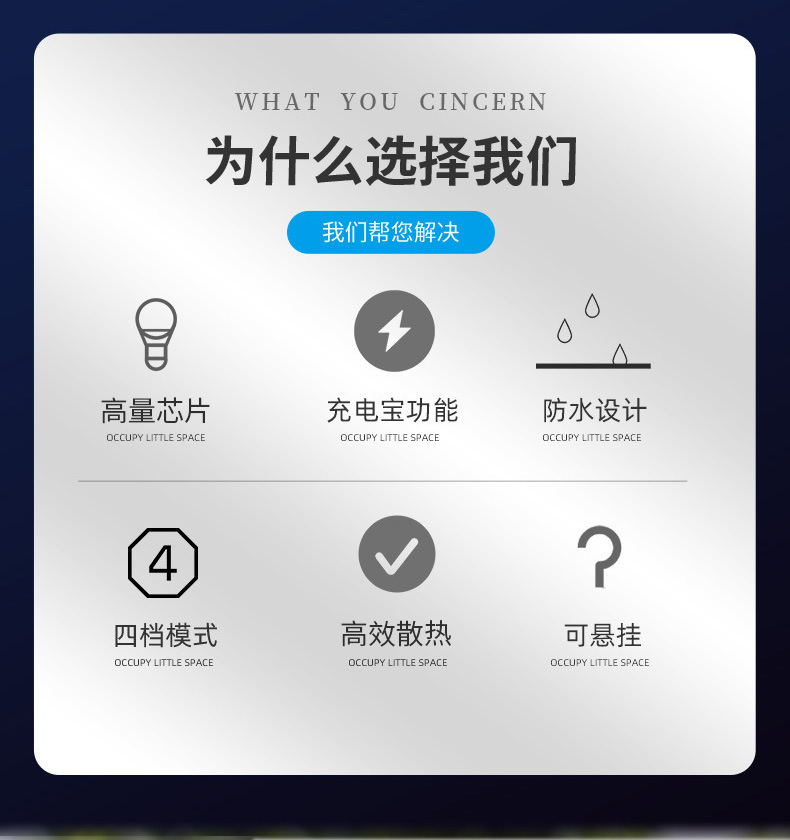 WHAT YOU CINCERN

为什么选择我们

我们帮您解决

高量芯片
OCCUPY LITTLE SPACE

充电宝功能
OCCUPY LITTLE SPACE

防水设计
OCCUPY LITTLE SPACE

4

四档模式
OCCUPY LITTLE SPACE

高效散热
OCCUPY LITTLE SPACE

可悬挂
OCCUPY LITTLE SPACE