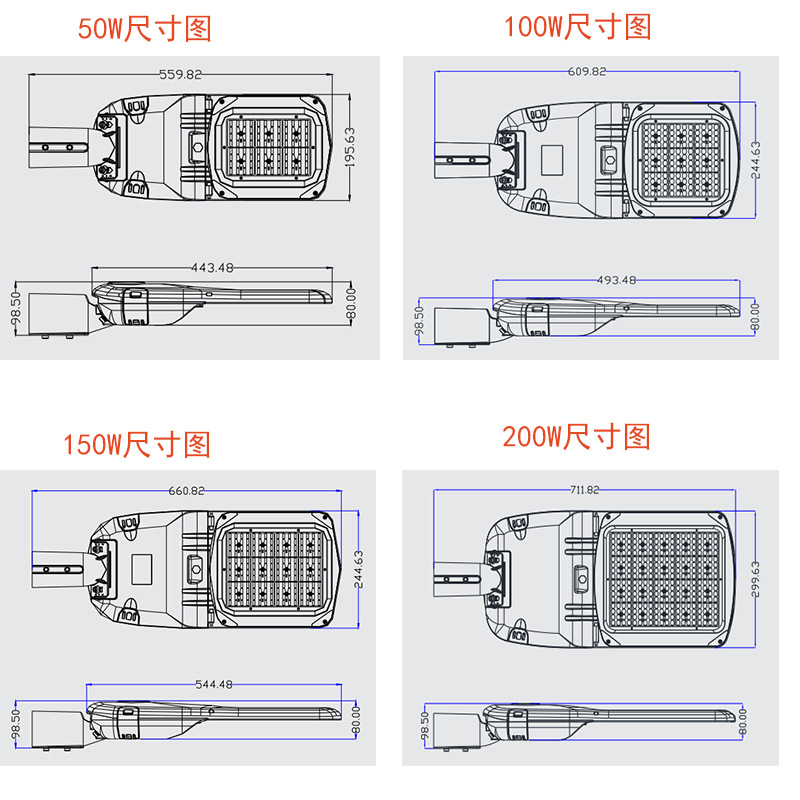 50W尺寸图

559.82
195.63
443.48
98.50
80.00

100W尺寸图

609.82
244.63
493.48
98.50
80.00

150W尺寸图

660.82
244.63
544.48
98.50
80.00

200W尺寸图

711.82
299.63
98.50
80.00