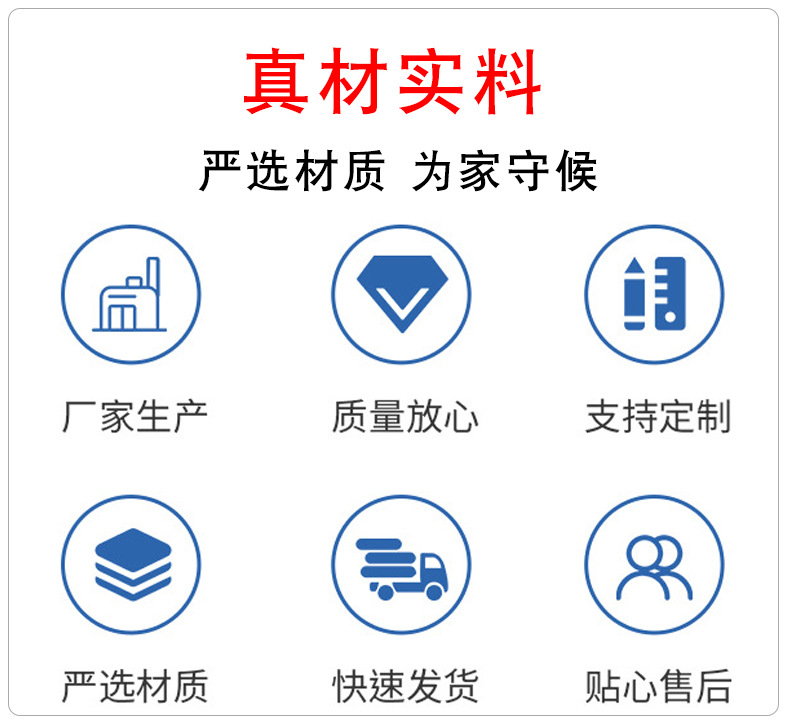 真材实料

严选材质 为家守候

厂家生产

质量放心

支持定制

严选材质

快速发货

贴心售后