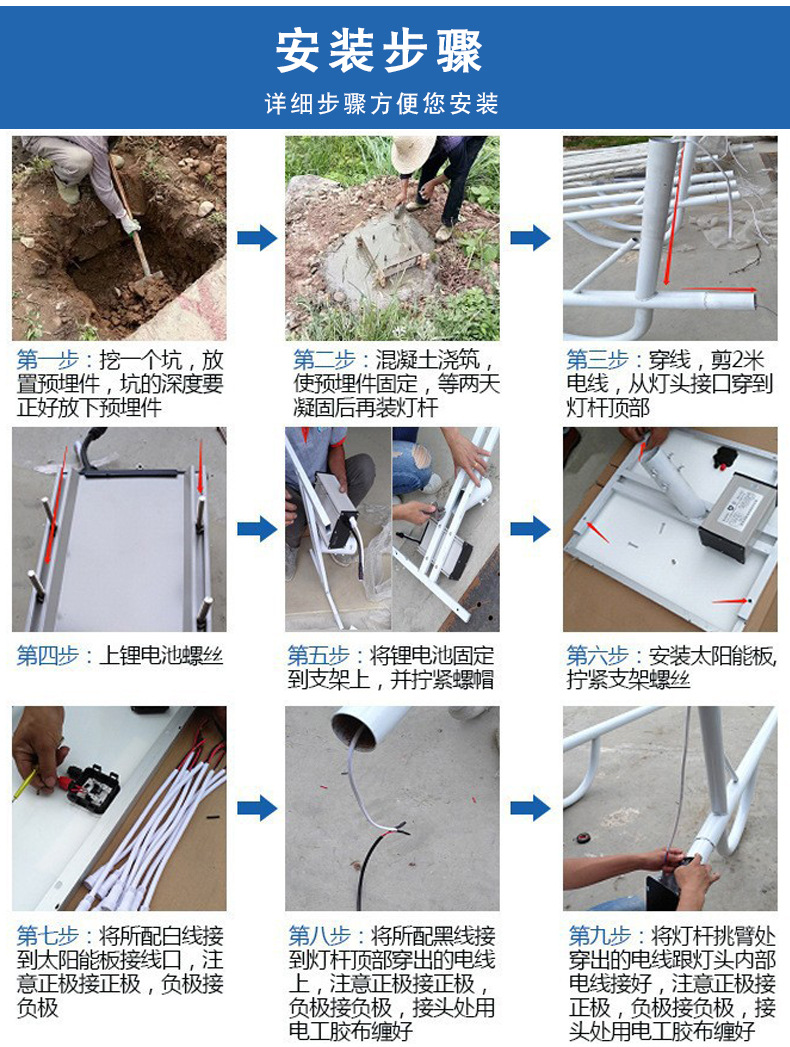 安装步骤

详细步骤方便您安装

第一步：挖一个坑，放置预埋件，坑的深度要正好放下预埋件

第二步：混凝土浇筑，使预埋件固定，等两天凝固后再装灯杆

第三步：穿线，剪2米电线，从灯头接口穿到灯杆顶部

第四步：上锂电池螺丝

第五步：将锂电池固定到支架上，并拧紧螺帽

第六步：安装太阳能板，拧紧支架螺丝

第七步：将所配白线接到太阳能板接线口，注意正极接正极，负极接负极

第八步：将所配黑线接到灯杆顶部穿出的电线上，注意正极接正极，负极接负极，接头处用电工胶布缠好

第九步：将灯杆挑臂处穿出的电线跟灯头内部电线接好，注意正极接正极，负极接负极，接头处用电工胶布缠好