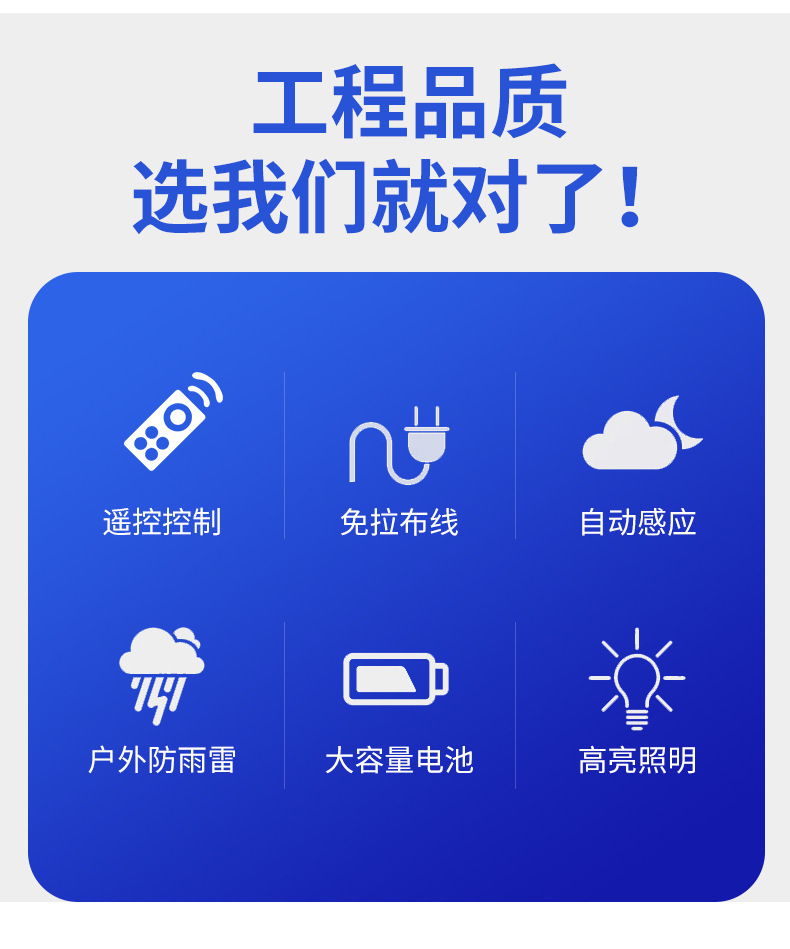 工程品质
选我们就对了！

遥控控制

免拉布线

自动感应

户外防雨雷

大容量电池

高亮照明