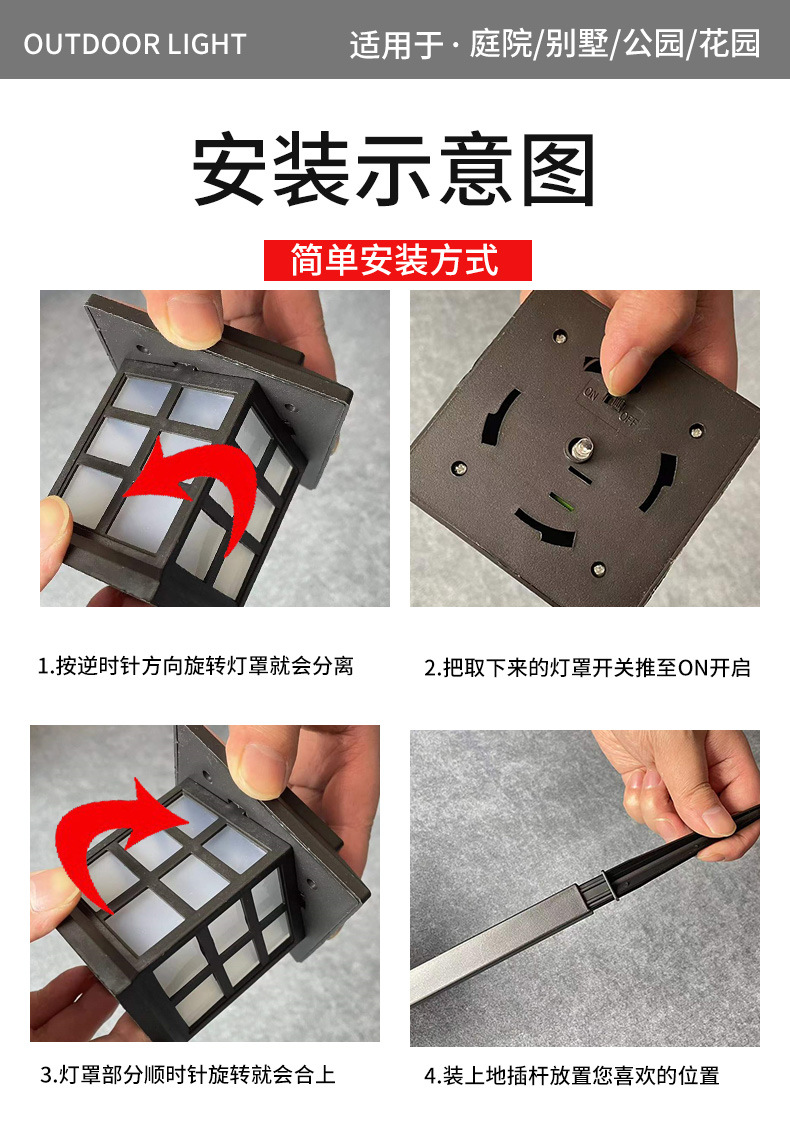 OUTDOOR LIGHT

适用于 · 庭院/别墅/公园/花园

安装示意图

简单安装方式

ON OFF

1.按逆时针方向旋转灯罩就会分离

2.把取下来的灯罩开关推至ON开启

3.灯罩部分顺时针旋转就会合上

4.装上地插杆放置您喜欢的位置